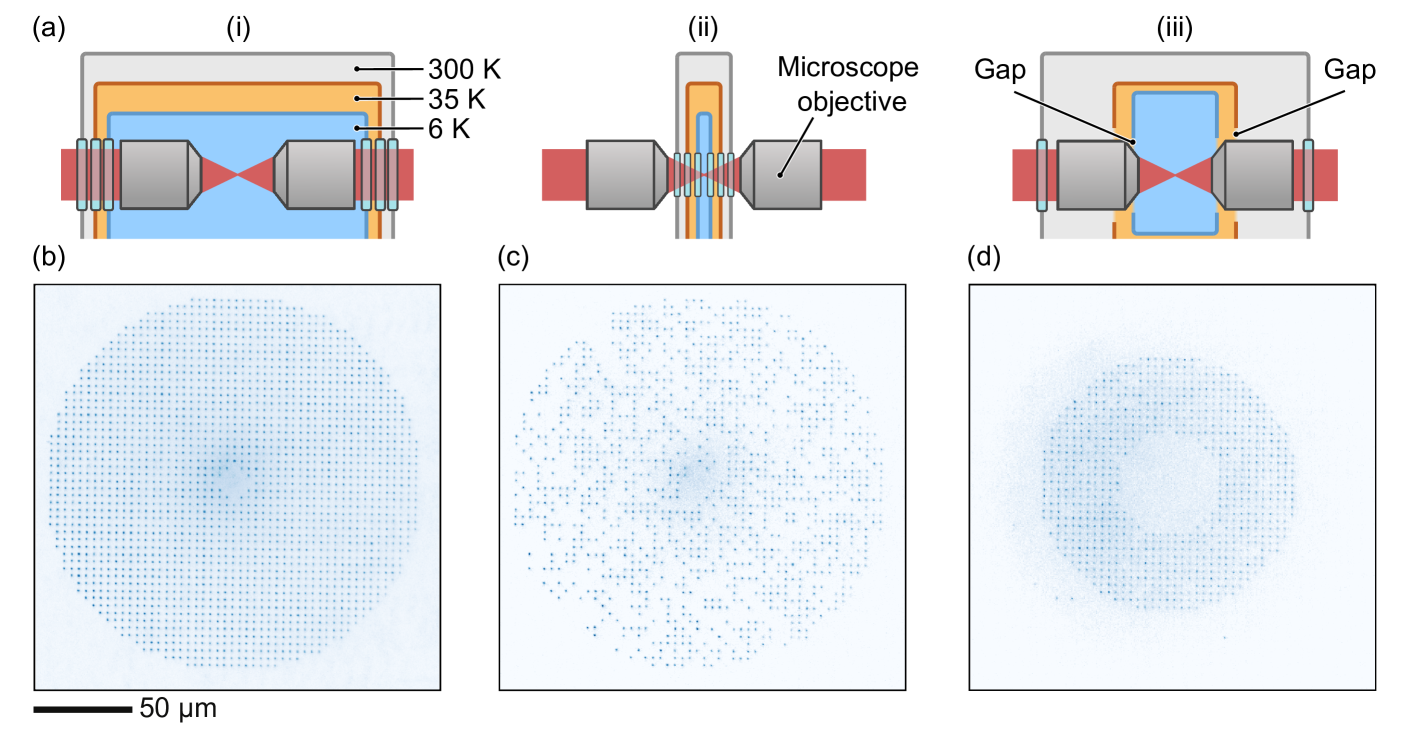 (a)

(i)

300 K

35 K

6 K

(ii)

Microscope objective

(iii)

Gap

Gap

(b)

(c)

(d)

50 μm