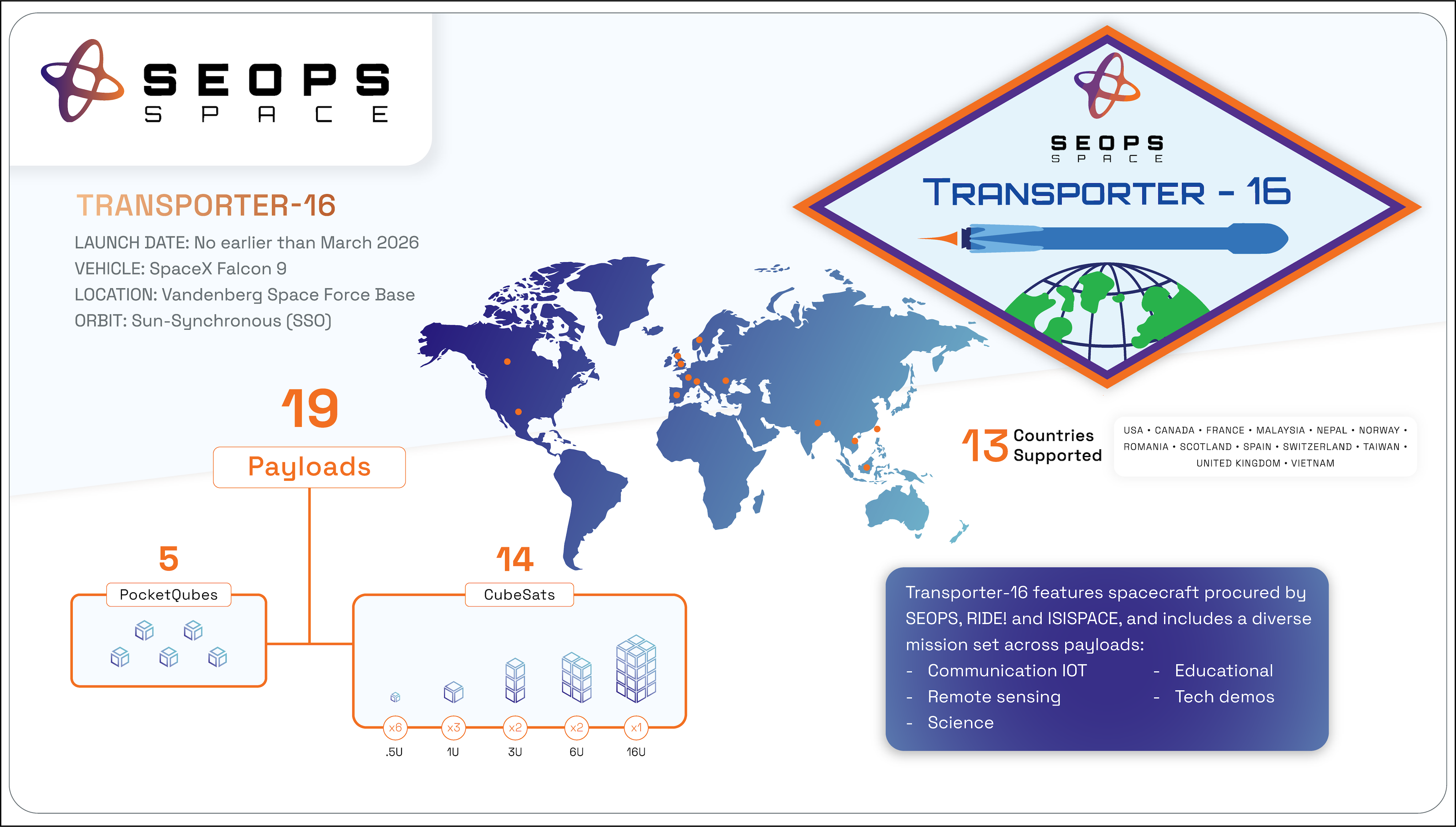 SEOPS
SPACE

TRANSPORTER-16
LAUNCH DATE: No earlier than March 2026
VEHICLE: SpaceX Falcon 9
LOCATION: Vandenberg Space Force Base
ORBIT: Sun-Synchronous (SSO)

SEOPS
SPACE
TRANSPORTER - 16

19
Payloads

5
PocketQubes

14
CubeSats

x6 .5U
x3 1U
x2 3U
x2 6U
x1 16U

13 Countries Supported

USA • CANADA • FRANCE • MALAYSIA • NEPAL • NORWAY • ROMANIA • SCOTLAND • SPAIN • SWITZERLAND • TAIWAN • UNITED KINGDOM • VIETNAM

Transporter-16 features spacecraft procured by SEOPS, RIDE! and ISISPACE, and includes a diverse mission set across payloads:
- Communication IOT
- Remote sensing
- Science
- Educational
- Tech demos